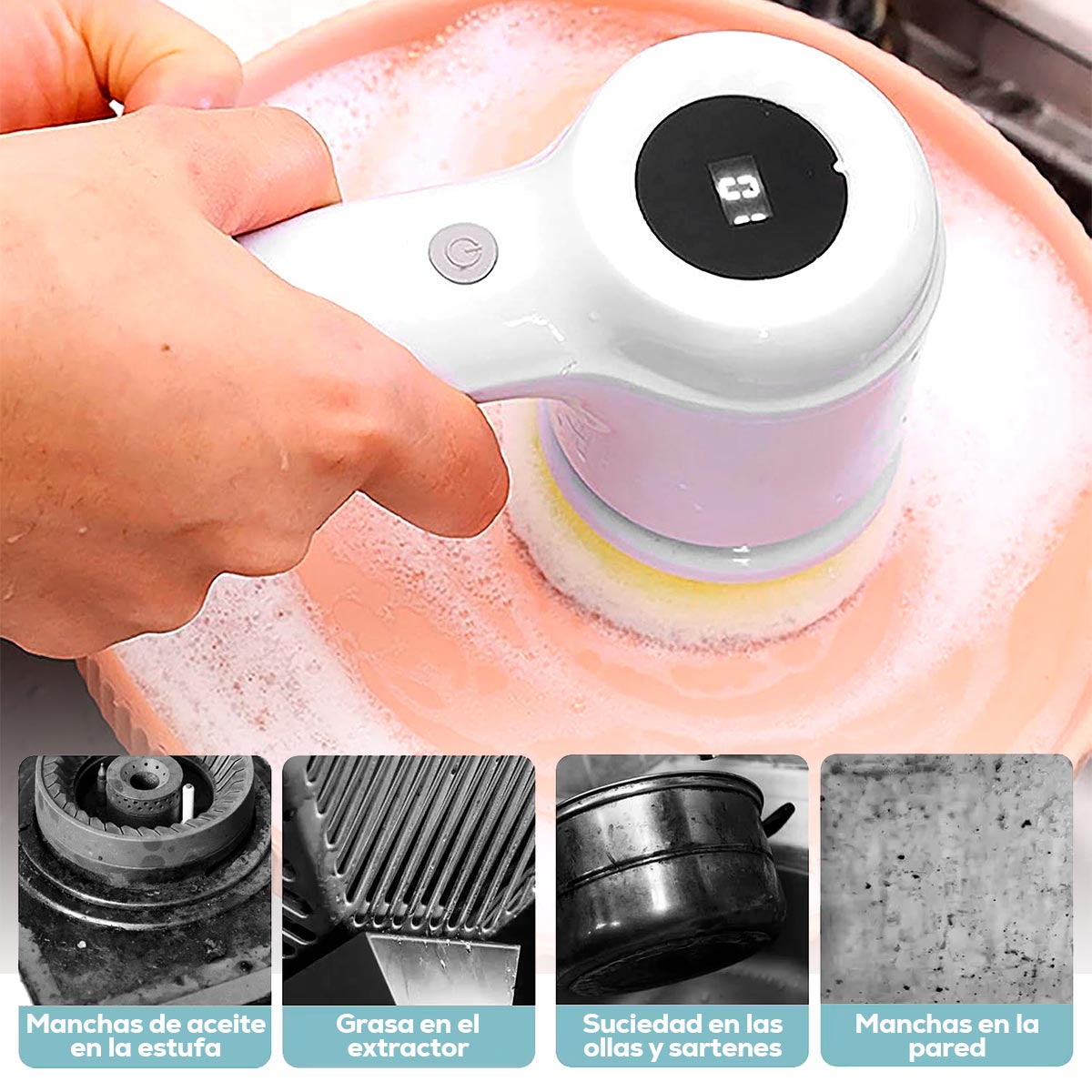 Manchas de aceite en la estufa

Grasa en el extractor

Suciedad en las ollas y sartenes

Manchas en la pared